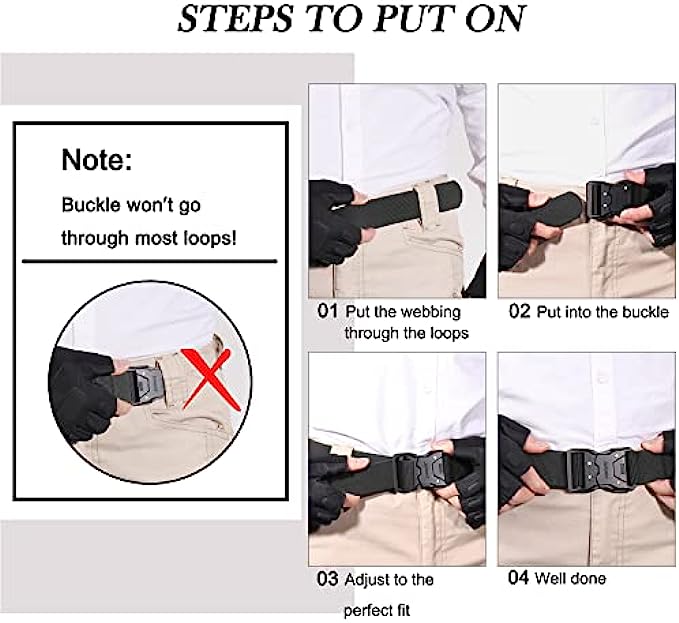 STEPS TO PUT ON

Note:

Buckle won't go through most loops!

01 Put the webbing through the loops

02 Put into the buckle

03 Adjust to the perfect fit

04 Well done